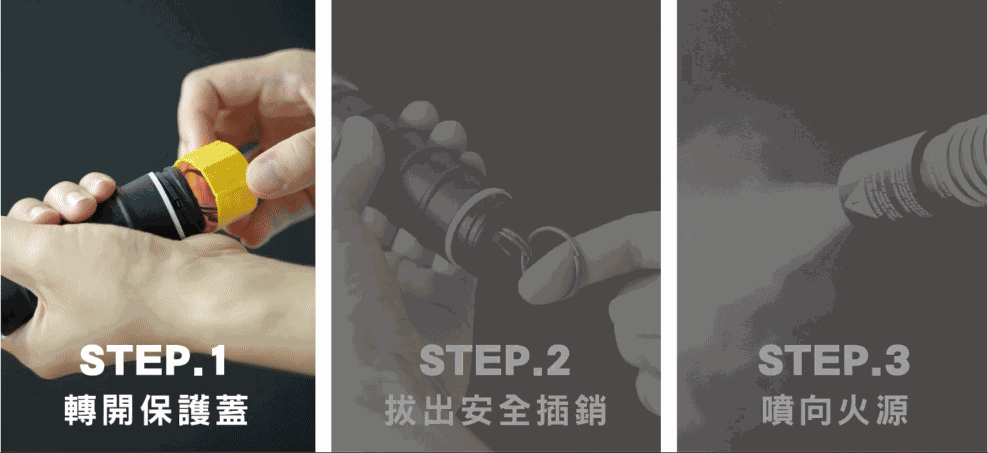 STEP.1
轉開保護蓋

STEP.2
拔出安全插銷

STEP.3
噴向火源