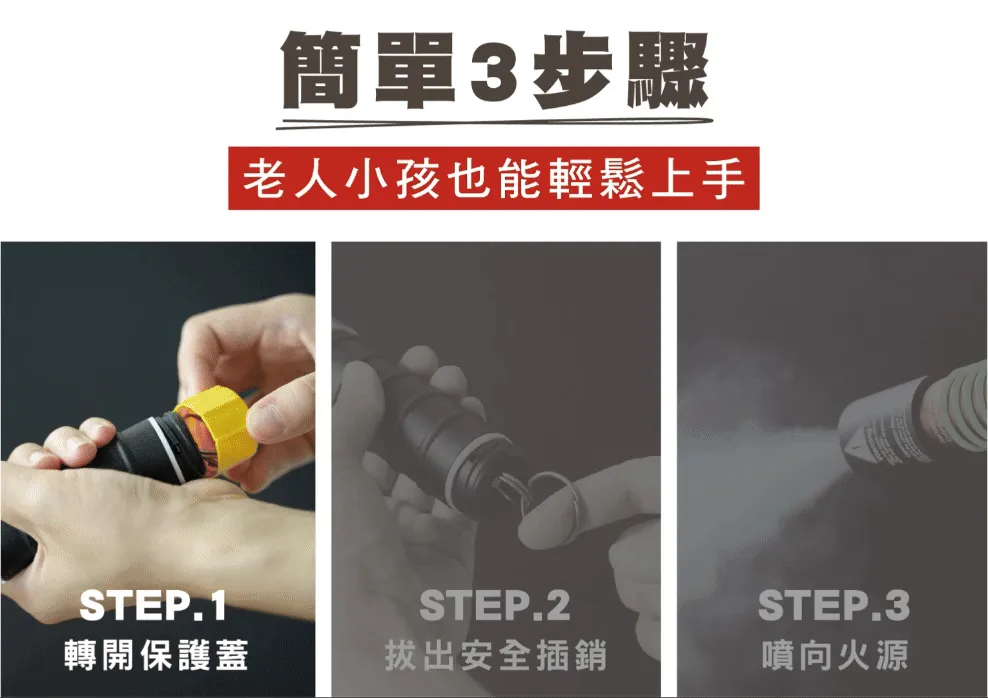 簡單3步驟

老人小孩也能輕鬆上手

STEP.1
轉開保護蓋

STEP.2
拔出安全插銷

STEP.3
噴向火源